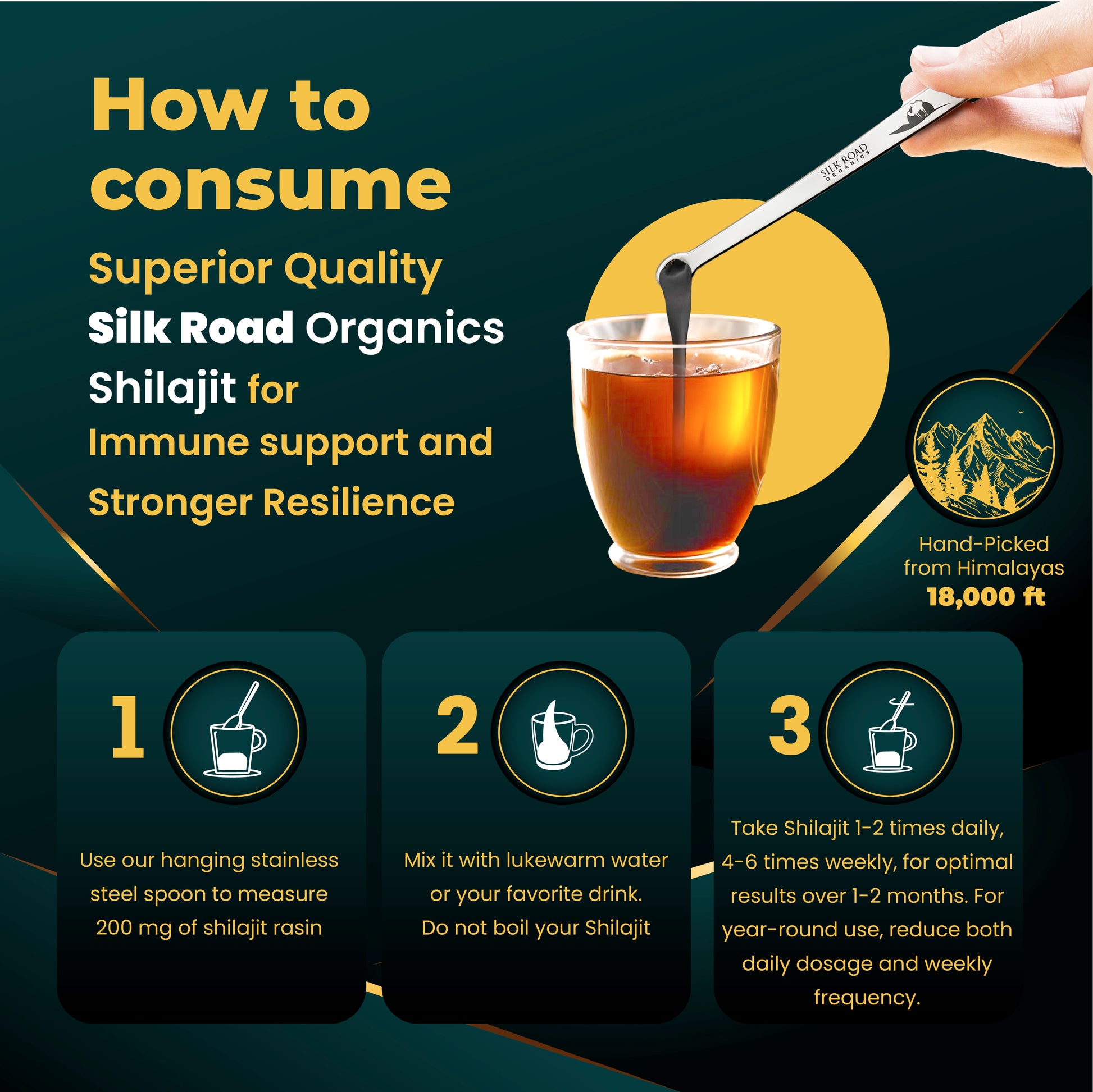 How to consume

Superior Quality Silk Road Organics Shilajit for Immune support and Stronger Resilience

SILK ROAD ORGANICS

Hand-Picked from Himalayas 18,000 ft

1

Use our hanging stainless steel spoon to measure 200 mg of shilajit rasin

2

Mix it with lukewarm water or your favorite drink. Do not boil your Shilajit

3

Take Shilajit 1-2 times daily, 4-6 times weekly, for optimal results over 1-2 months. For year-round use, reduce both daily dosage and weekly frequency.